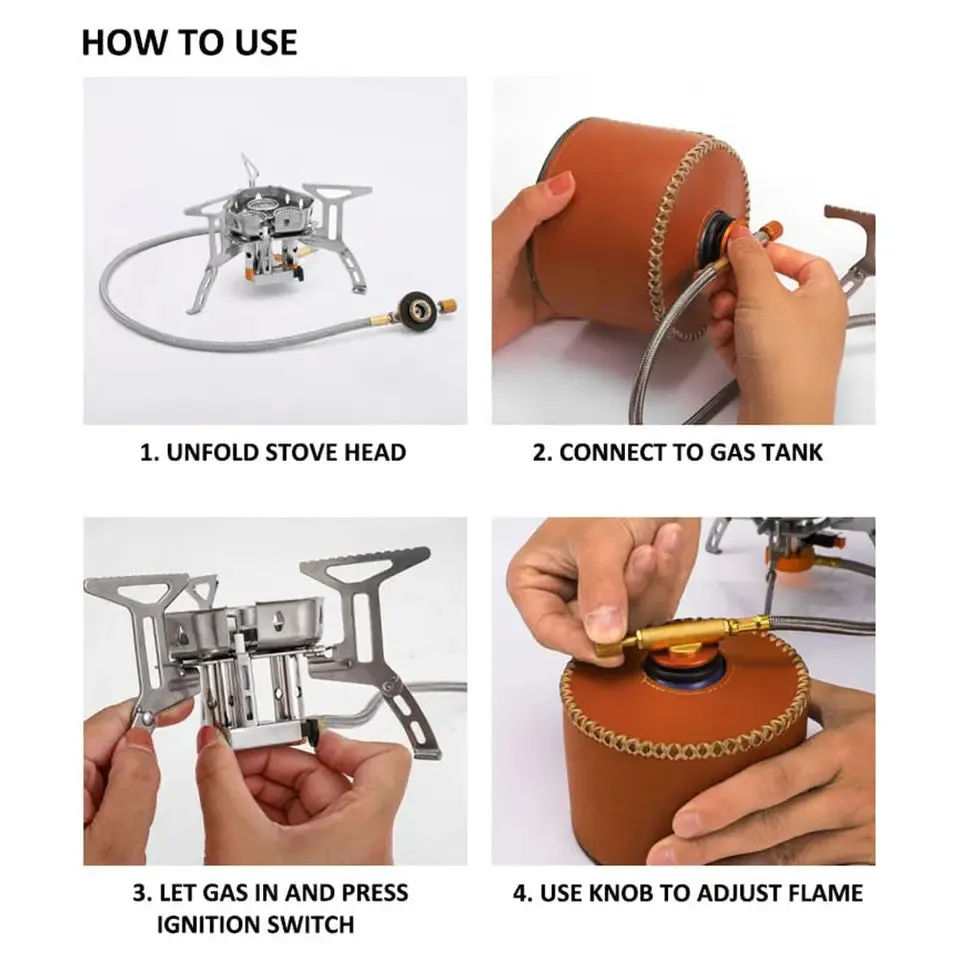 HOW TO USE

1. UNFOLD STOVE HEAD

2. CONNECT TO GAS TANK

3. LET GAS IN AND PRESS IGNITION SWITCH

4. USE KNOB TO ADJUST FLAME