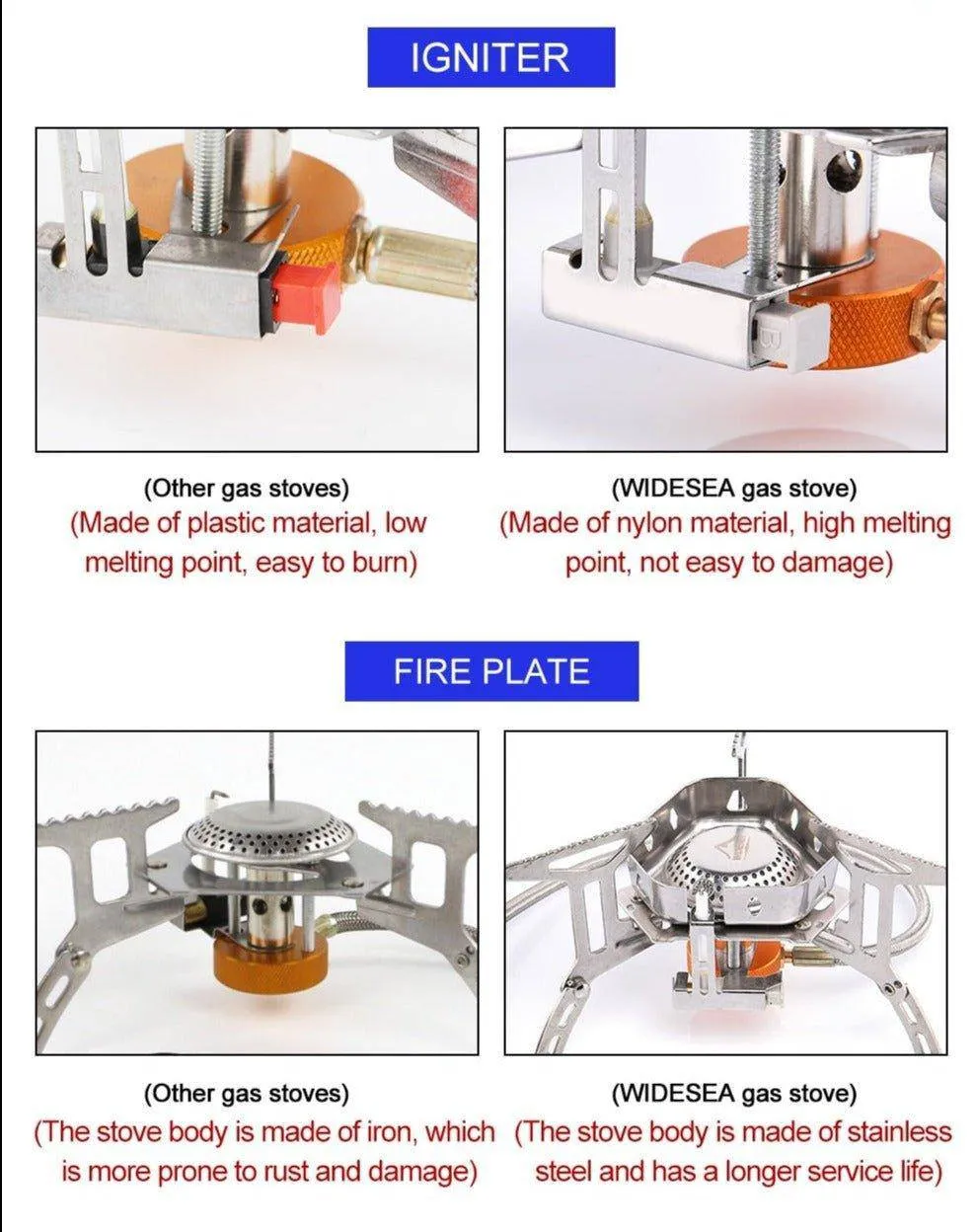 IGNITER

(Other gas stoves)
(Made of plastic material, low melting point, easy to burn)

(WIDESEA gas stove)
(Made of nylon material, high melting point, not easy to damage)

FIRE PLATE

(Other gas stoves)
(The stove body is made of iron, which is more prone to rust and damage)

(WIDESEA gas stove)
(The stove body is made of stainless steel and has a longer service life)