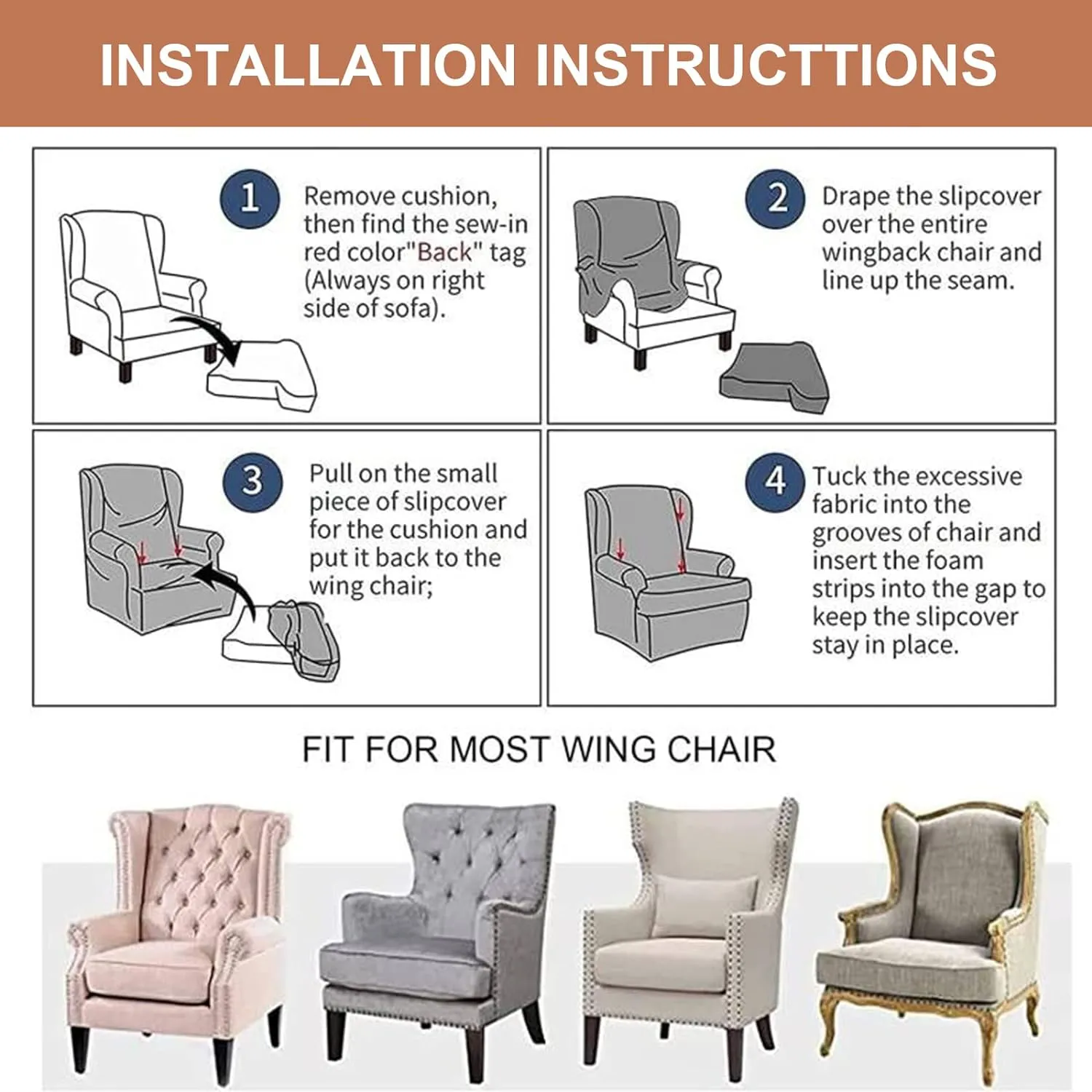 INSTALLATION INSTRUCTTIONS

1
Remove cushion, then find the sew-in red color"Back" tag (Always on right side of sofa).

2
Drape the slipcover over the entire wingback chair and line up the seam.

3
Pull on the small piece of slipcover for the cushion and put it back to the wing chair;

4
Tuck the excessive fabric into the grooves of chair and insert the foam strips into the gap to keep the slipcover stay in place.

FIT FOR MOST WING CHAIR