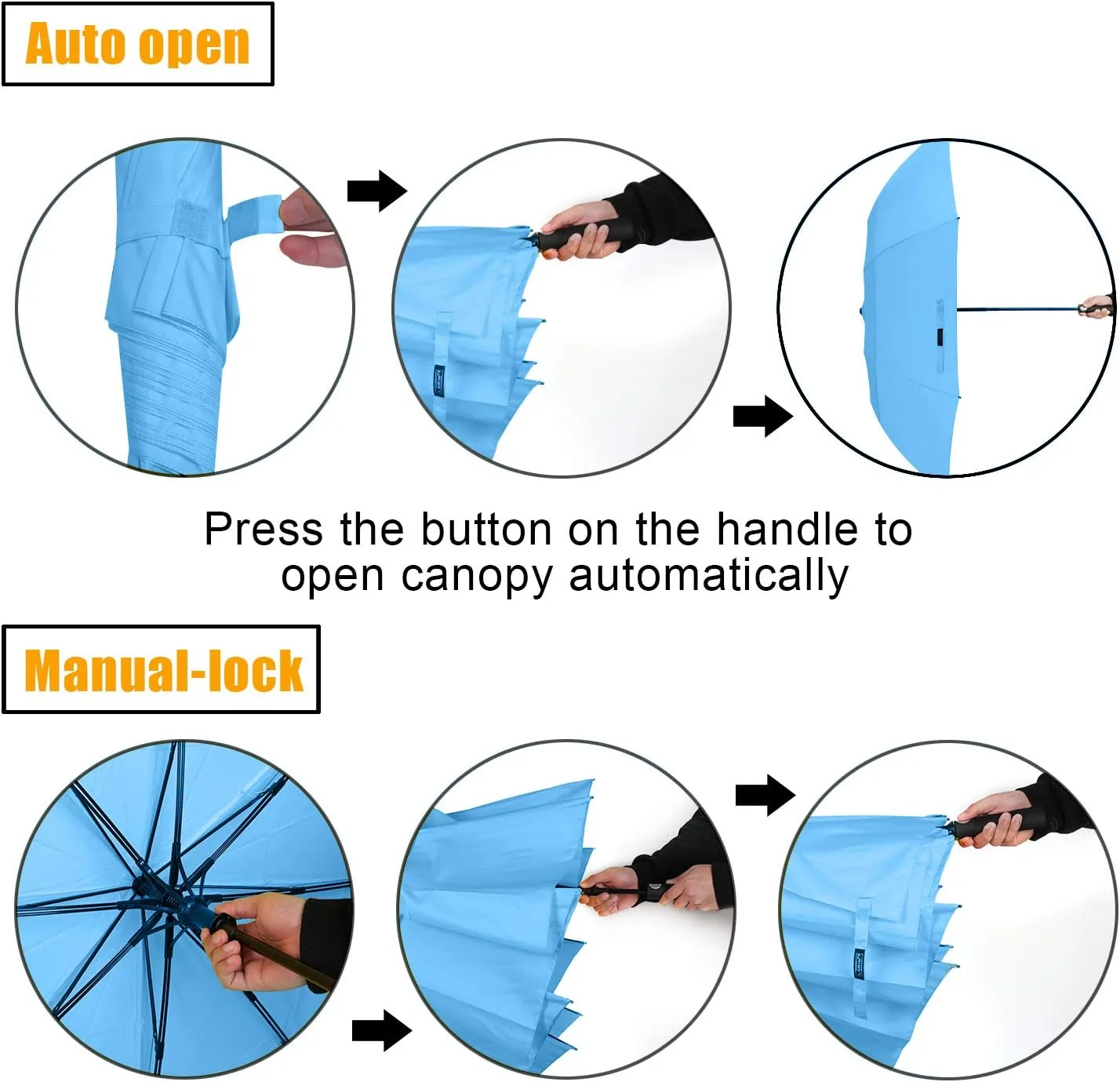 Auto open

Press the button on the handle to open canopy automatically

Manual-lock