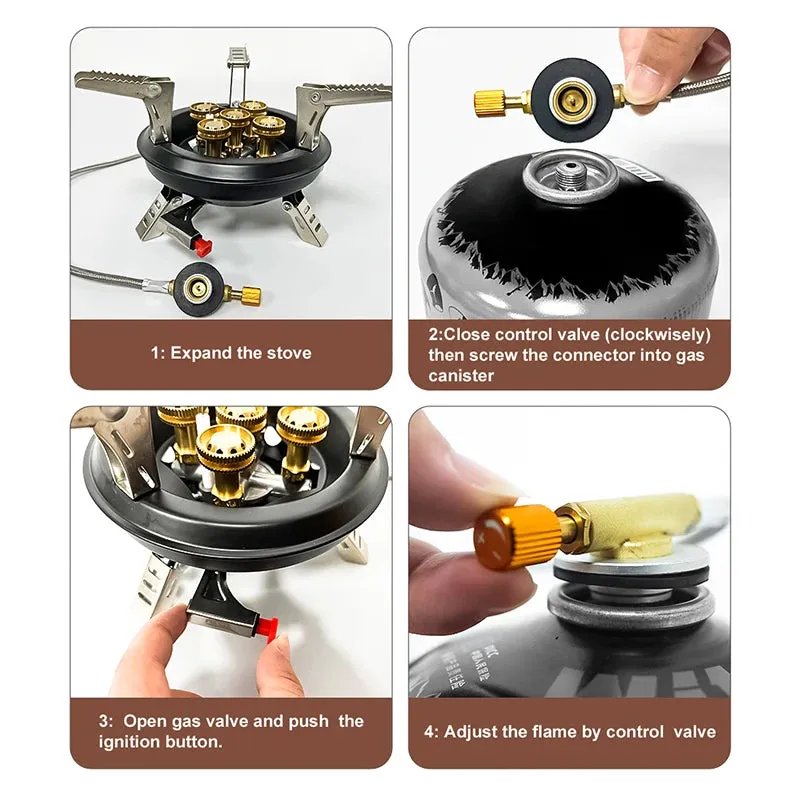 1: Expand the stove

2:Close control valve (clockwisely) then screw the connector into gas canister

3: Open gas valve and push the ignition button.

4: Adjust the flame by control valve