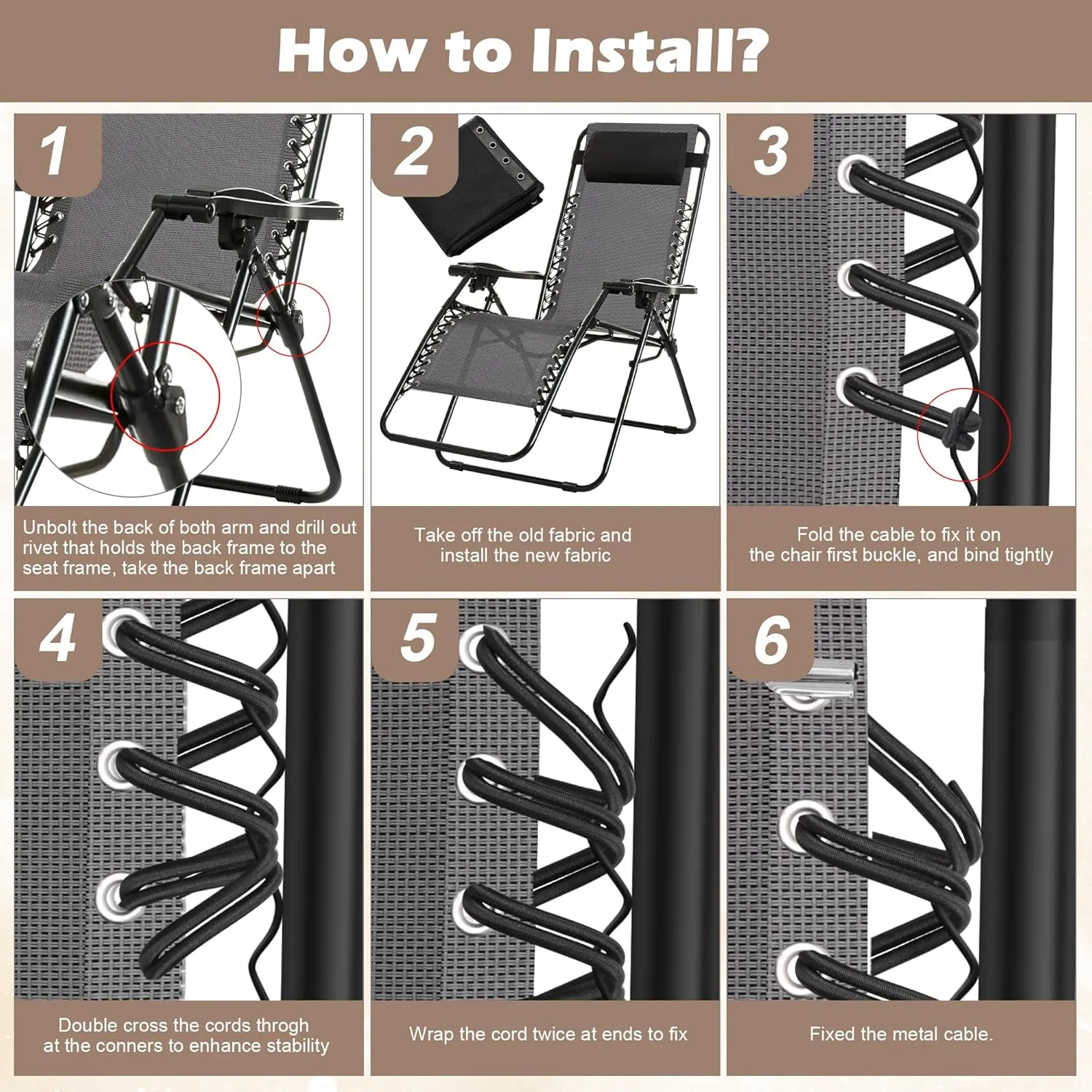 How to Install?

1

Unbolt the back of both arm and drill out rivet that holds the back frame to the seat frame, take the back frame apart

2

Take off the old fabric and install the new fabric

3

Fold the cable to fix it on the chair first buckle, and bind tightly

4

Double cross the cords throgh at the conners to enhance stability

5

Wrap the cord twice at ends to fix

6

Fixed the metal cable.