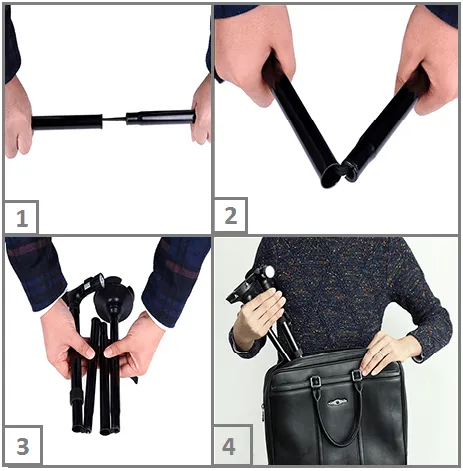 1

2

3

4