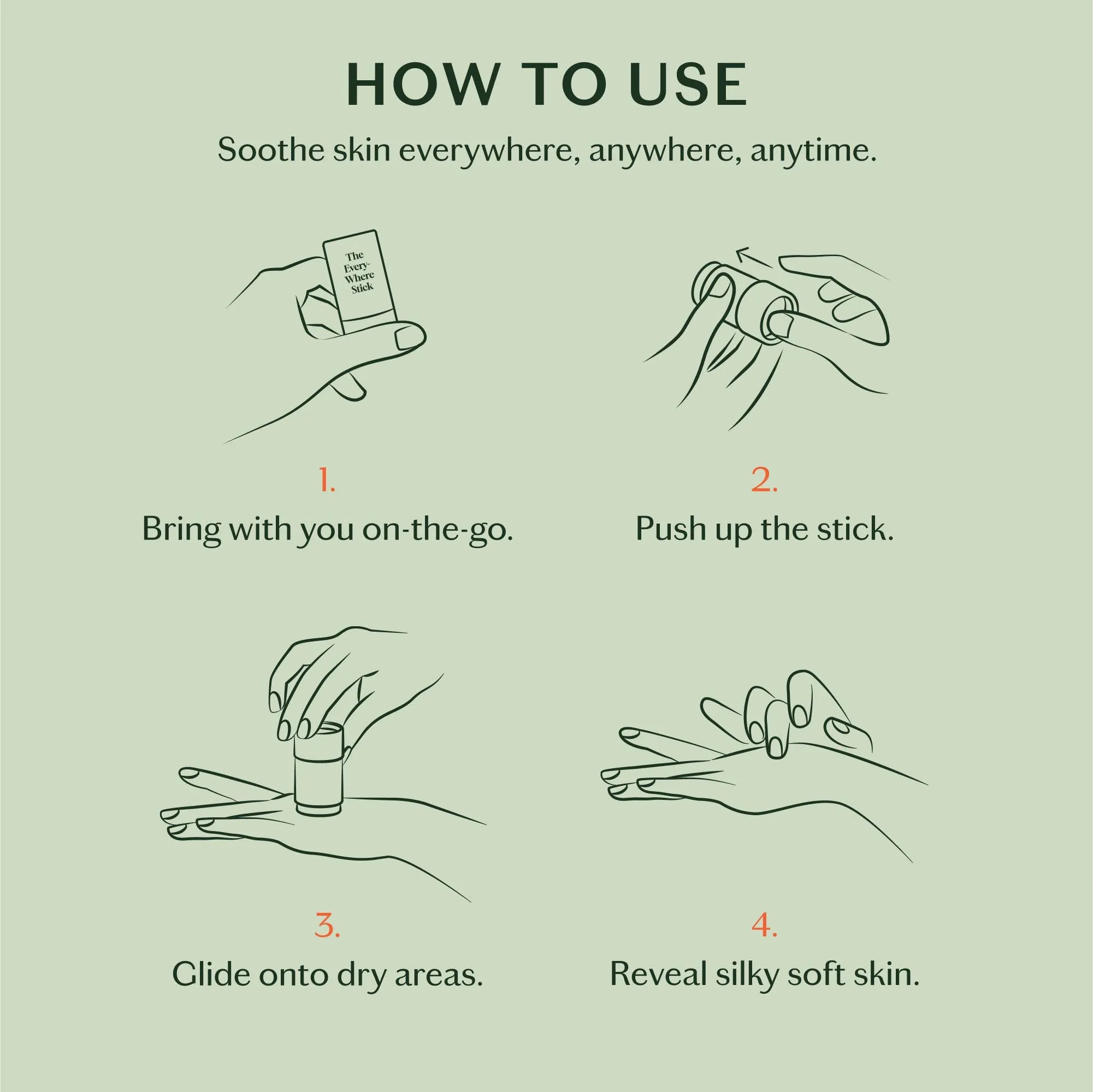 HOW TO USE

Soothe skin everywhere, anywhere, anytime.

The Every-Where Stick

1.

Bring with you on-the-go.

2.

Push up the stick.

3.

Glide onto dry areas.

4.

Reveal silky soft skin.