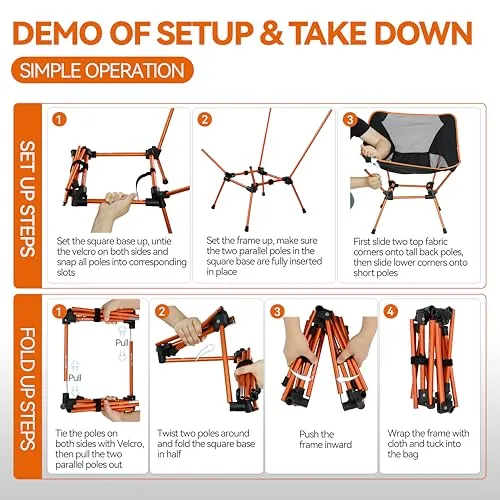 DEMO OF SETUP & TAKE DOWN

SIMPLE OPERATION

SET UP STEPS

1

Set the square base up, untie the velcro on both sides and snap all poles into corresponding slots

2

Set the frame up, make sure the two parallel poles in the square base are fully inserted in place

3

First slide two top fabric corners onto tall back poles, then slide lower corners onto short poles

FOLD UP STEPS

1

Pull

Pull

Tie the poles on both sides with Velcro, then pull the two parallel poles out

2

Twist two poles around and fold the square base in half

3

Push the frame inward

4

Wrap the frame with cloth and tuck into the bag